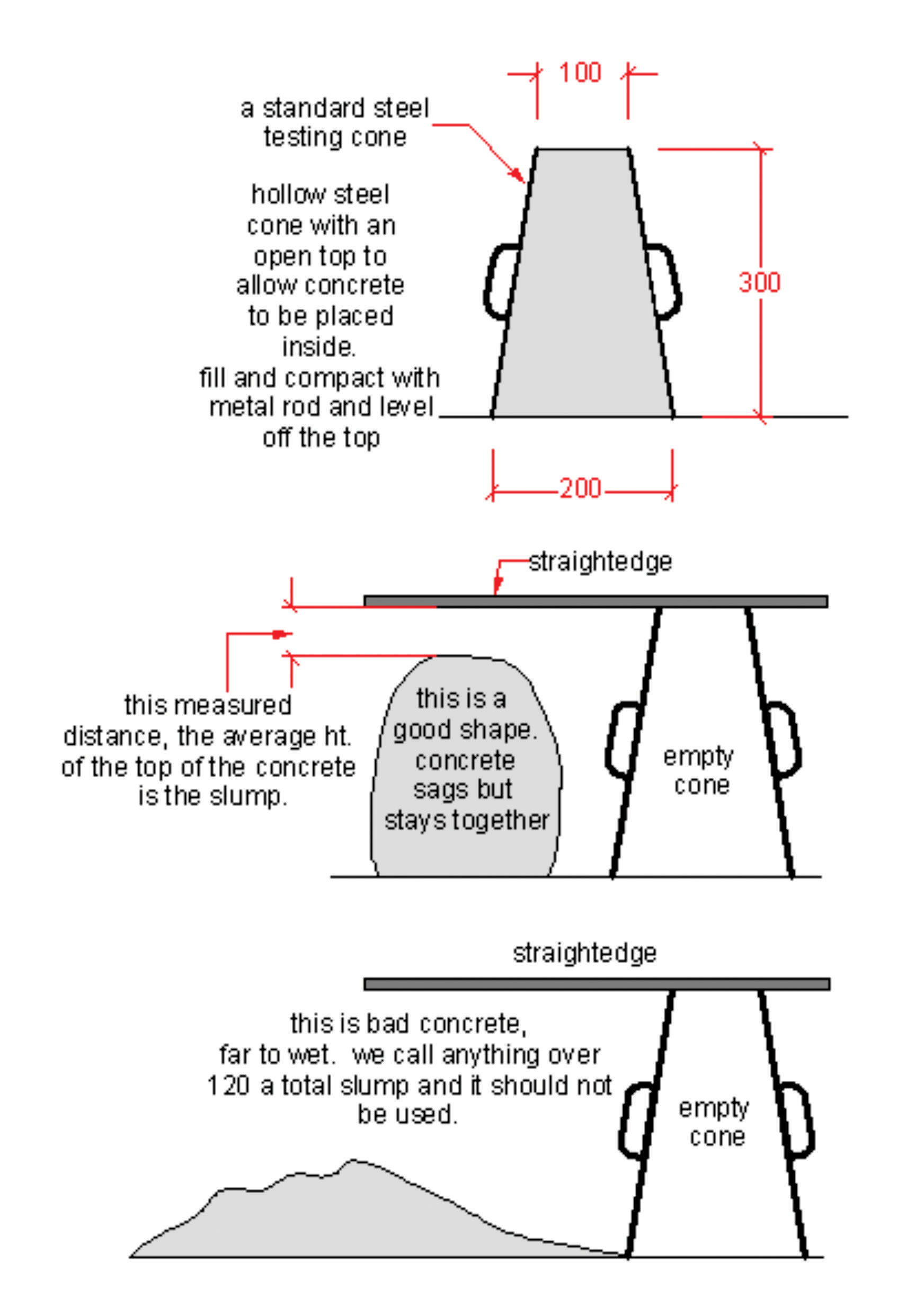 100

a standard steel testing cone

hollow steel cone with an open top to allow concrete to be placed inside.
fill and compact with metal rod and level off the top

300

200

straightedge

this measured distance, the average ht. of the top of the concrete is the slump.

this is a good shape. concrete sags but stays together

empty cone

straightedge

this is bad concrete, far to wet. we call anything over 120 a total slump and it should not be used.

empty cone